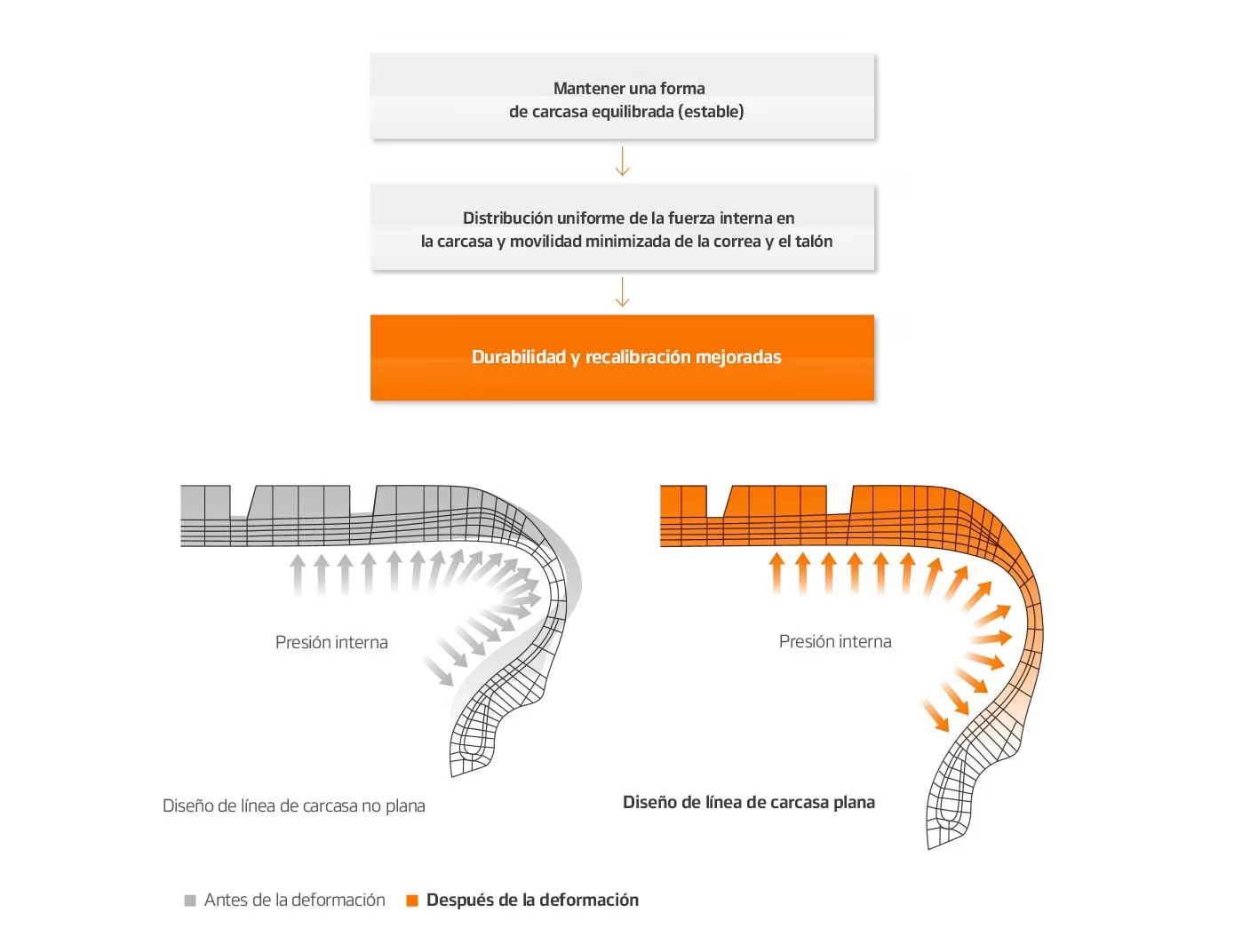 Mantener una forma
de carcasa equilibrada (estable)

Distribución uniforme de la fuerza interna en
la carcasa y movilidad minimizada de la correa y el talón

Durabilidad y recalibración mejoradas

Presión interna

Diseño de línea de carcasa no plana

Presión interna

Diseño de línea de carcasa plana

Antes de la deformación
Después de la deformación